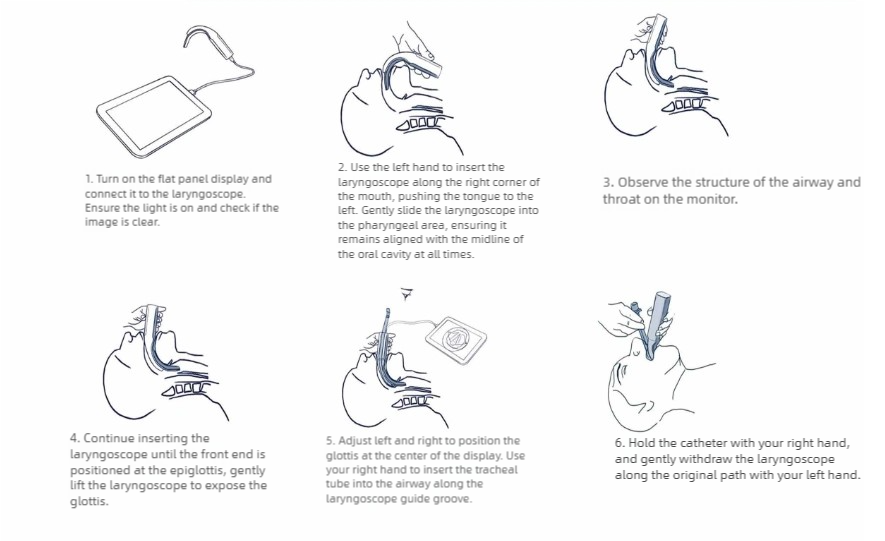 1. Turn on the flat panel display and connect it to the laryngoscope. Ensure the light is on and check if the image is clear.

2. Use the left hand to insert the laryngoscope along the right corner of the mouth, pushing the tongue to the left. Gently slide the laryngoscope into the pharyngeal area, ensuring it remains aligned with the midline of the oral cavity at all times.

3. Observe the structure of the airway and throat on the monitor.

4. Continue inserting the laryngoscope until the front end is positioned at the epiglottis, gently lift the laryngoscope to expose the glottis.

5. Adjust left and right to position the glottis at the center of the display. Use your right hand to insert the tracheal tube into the airway along the laryngoscope guide groove.

6. Hold the catheter with your right hand, and gently withdraw the laryngoscope along the original path with your left hand.