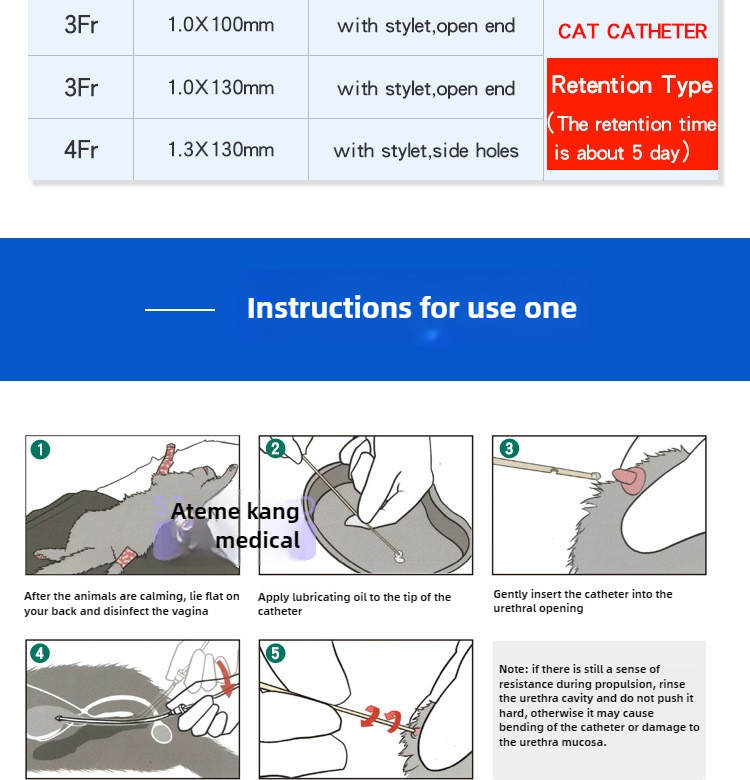 | 3Fr | 1.0X100mm | with stylet,open end | CAT CATHETER |
|---|---|---|---|
| 3Fr | 1.0X130mm | with stylet,open end | Retention Type (The retention time is about 5 day) |
| 4Fr | 1.3X130mm | with stylet,side holes | |

Instructions for use one

1

Ateme kang medical

After the animals are calming, lie flat on your back and disinfect the vagina

2

Apply lubricating oil to the tip of the catheter

3

Gently insert the catheter into the urethral opening

4

5

Note: if there is still a sense of resistance during propulsion, rinse the urethra cavity and do not push it hard, otherwise it may cause bending of the catheter or damage to the urethra mucosa.