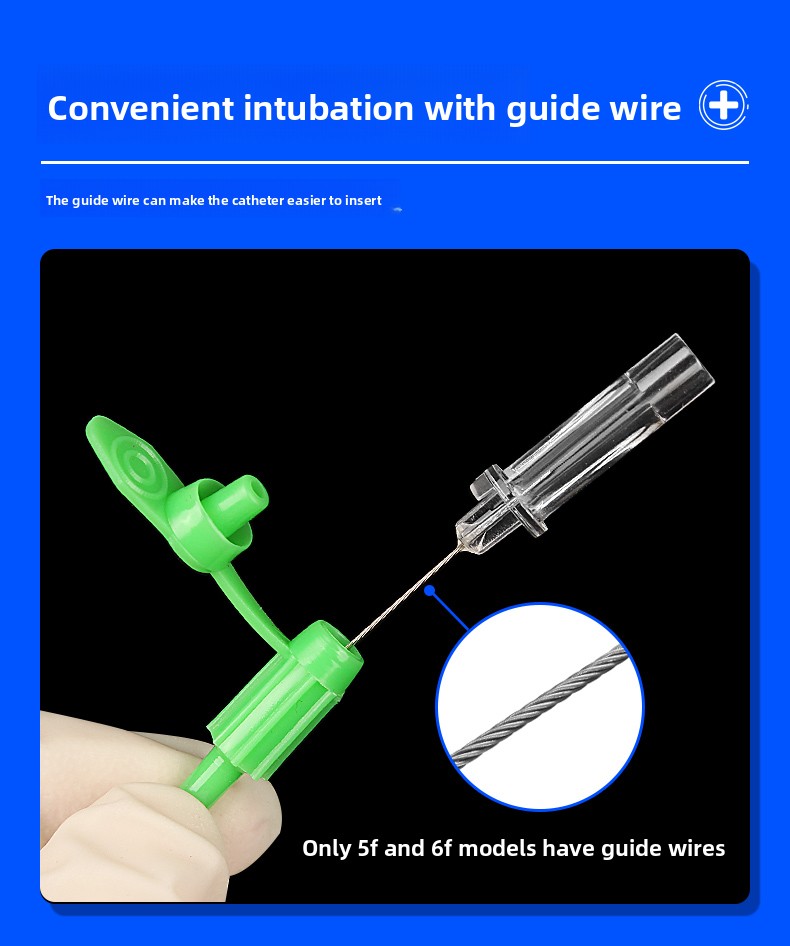 Convenient intubation with guide wire

The guide wire can make the catheter easier to insert

Only 5f and 6f models have guide wires