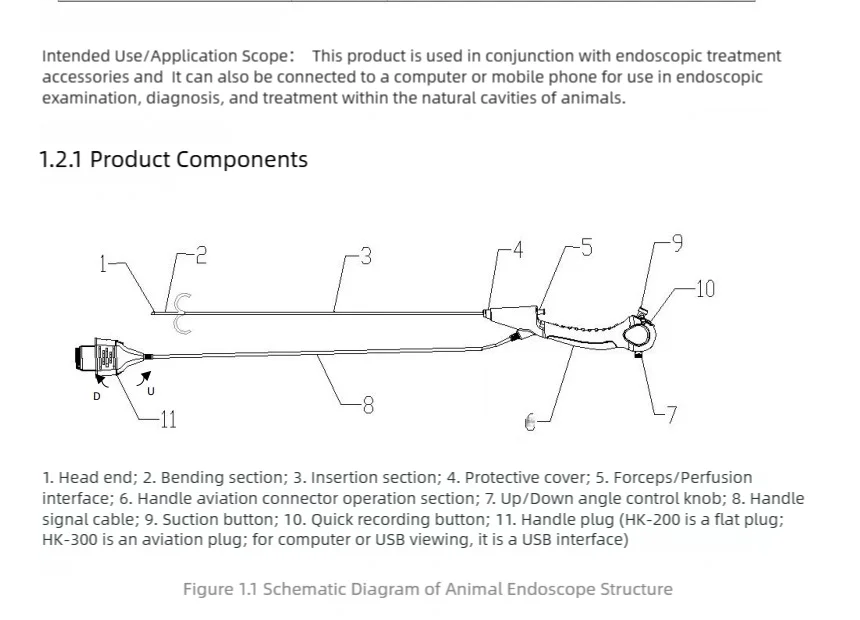 Intended Use/Application Scope:  This product is used in conjunction with endoscopic treatment accessories and It can also be connected to a computer or mobile phone for use in endoscopic examination, diagnosis, and treatment within the natural cavities of animals.

1.2.1 Product Components

1 2 3 4 5 9 10 D U 11 8 6 7

1. Head end; 2. Bending section; 3. Insertion section; 4. Protective cover; 5. Forceps/Perfusion interface; 6. Handle aviation connector operation section; 7. Up/Down angle control knob; 8. Handle signal cable; 9. Suction button; 10. Quick recording button; 11. Handle plug (HK-200 is a flat plug; HK-300 is an aviation plug; for computer or USB viewing, it is a USB interface)

Figure 1.1 Schematic Diagram of Animal Endoscope Structure