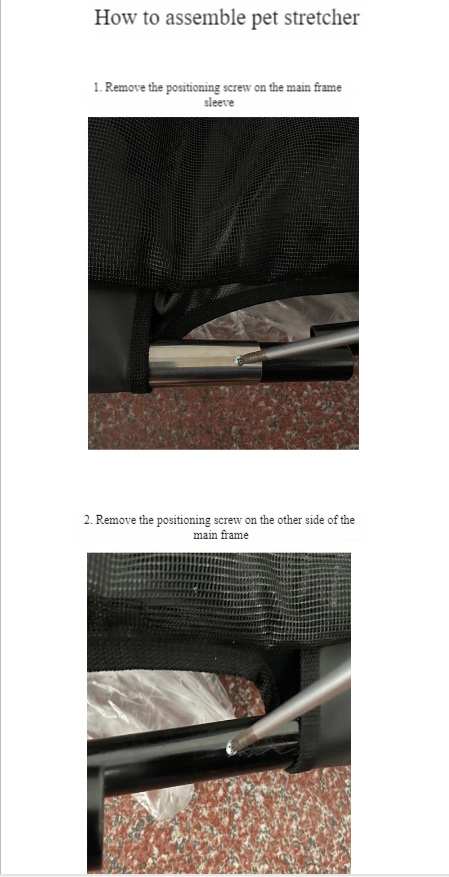 How to assemble pet stretcher

1. Remove the positioning screw on the main frame sleeve

2. Remove the positioning screw on the other side of the main frame