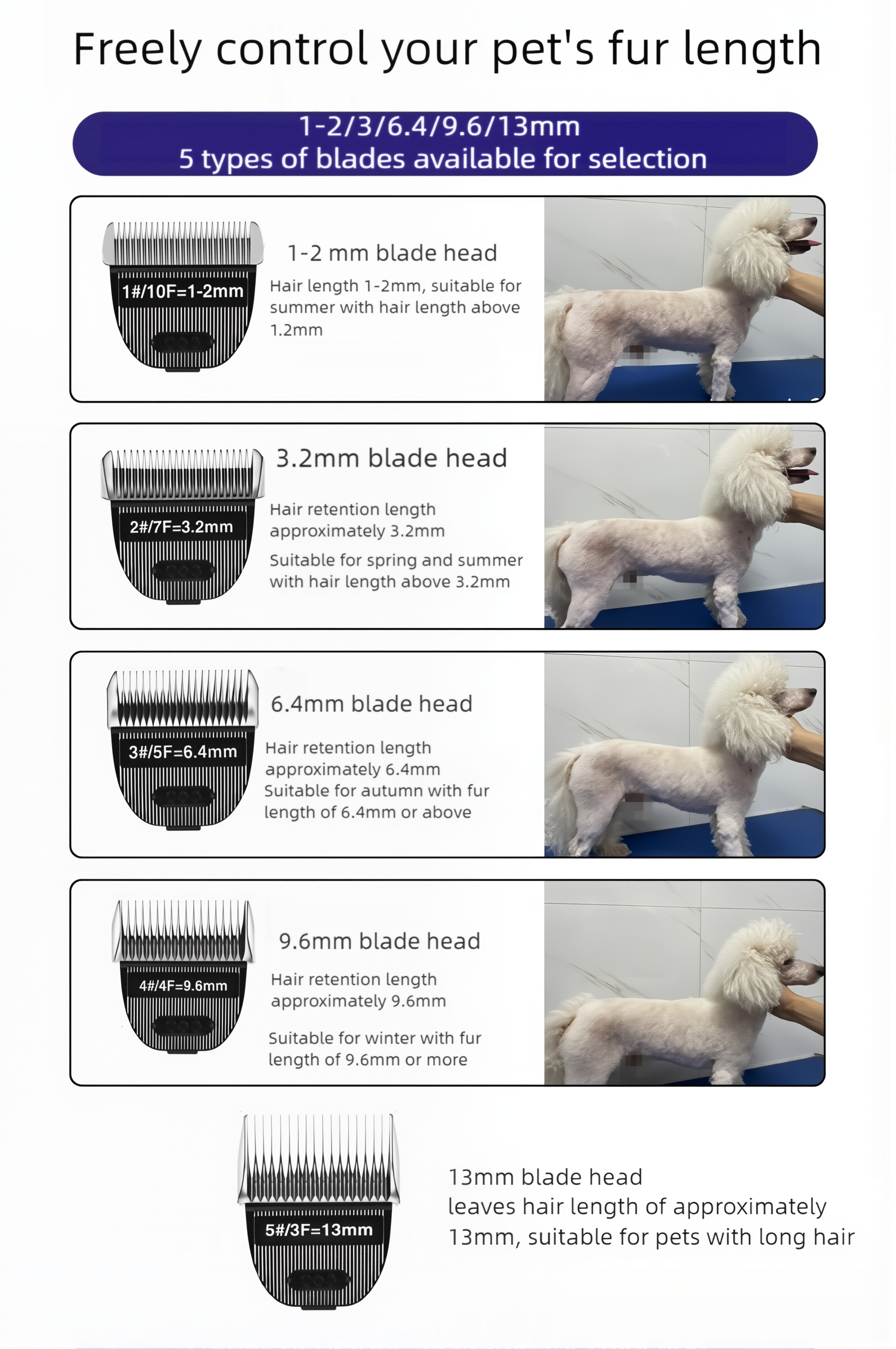 Freely control your pet's fur length

1-2/3/6.4/9.6/13mm
5 types of blades available for selection

1#/10F=1-2mm

1-2 mm blade head

Hair length 1-2mm, suitable for summer with hair length above 1.2mm

2#/7F=3.2mm

3.2mm blade head

Hair retention length approximately 3.2mm

Suitable for spring and summer with hair length above 3.2mm

3#/5F=6.4mm

6.4mm blade head

Hair retention length approximately 6.4mm
Suitable for autumn with fur length of 6.4mm or above

4#/4F=9.6mm

9.6mm blade head

Hair retention length approximately 9.6mm

Suitable for winter with fur length of 9.6mm or more

5#/3F=13mm

13mm blade head
leaves hair length of approximately 13mm, suitable for pets with long hair