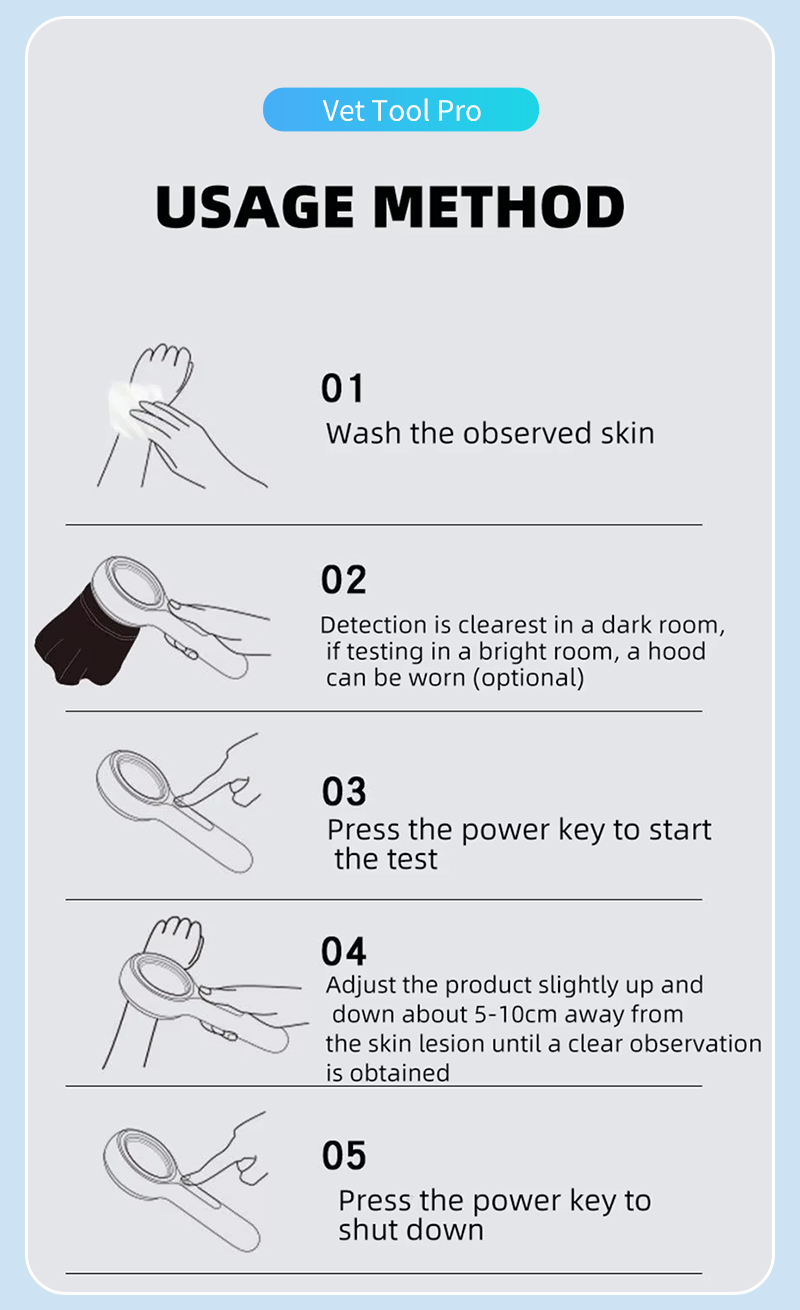 Vet Tool Pro

USAGE METHOD

01
Wash the observed skin

02
Detection is clearest in a dark room, if testing in a bright room, a hood can be worn (optional)

03
Press the power key to start the test

04
Adjust the product slightly up and down about 5-10cm away from the skin lesion until a clear observation is obtained

05
Press the power key to shut down