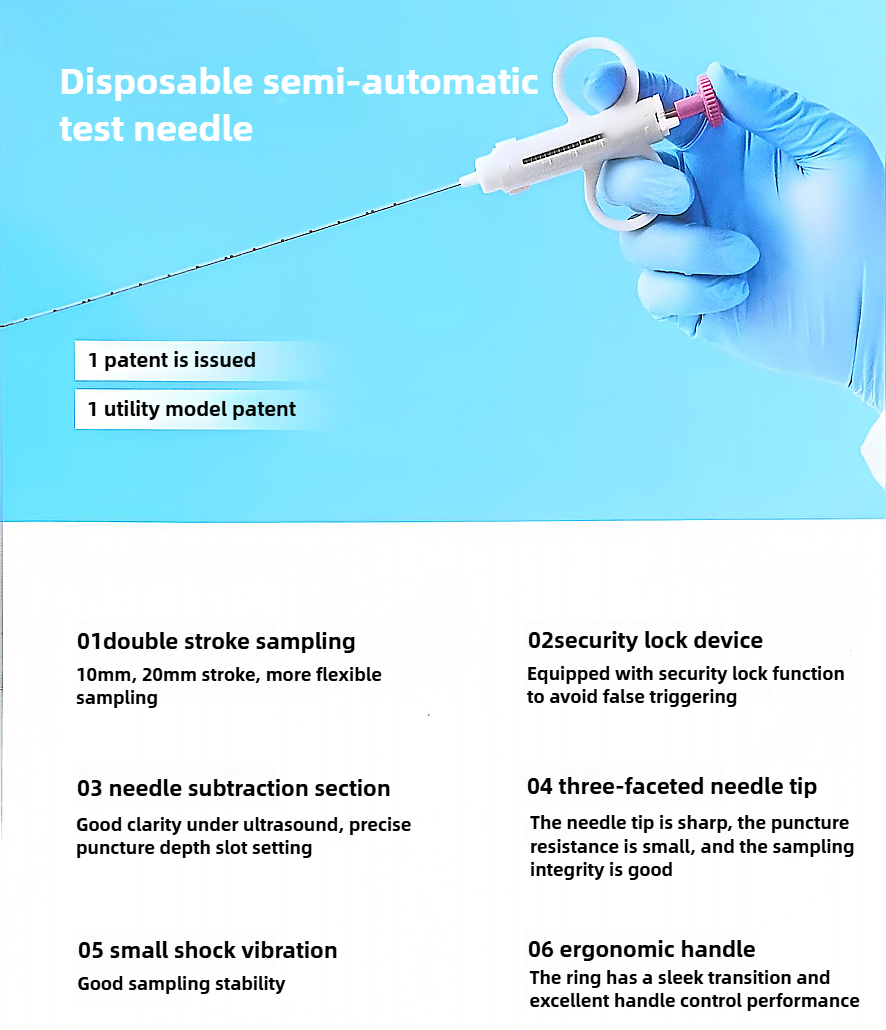 Disposable semi-automatic test needle

1 patent is issued

1 utility model patent

01double stroke sampling

10mm, 20mm stroke, more flexible sampling

02security lock device

Equipped with security lock function to avoid false triggering

03 needle subtraction section

Good clarity under ultrasound, precise puncture depth slot setting

04 three-faceted needle tip

The needle tip is sharp, the puncture resistance is small, and the sampling integrity is good

05 small shock vibration

Good sampling stability

06 ergonomic handle

The ring has a sleek transition and excellent handle control performance