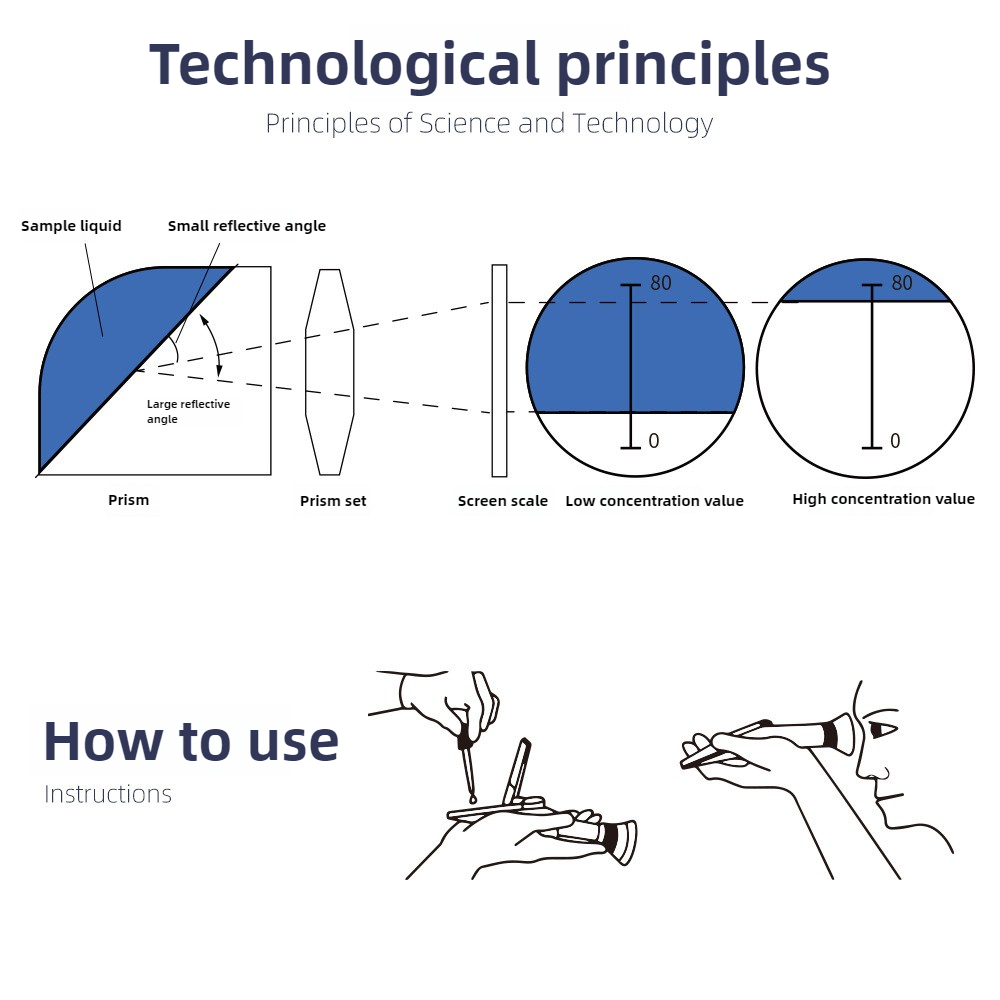 Technological principles

Principles of Science and Technology

Sample liquid

Small reflective angle

Large reflective angle

80

0

80

0

Prism

Prism set

Screen scale

Low concentration value

High concentration value

How to use

Instructions