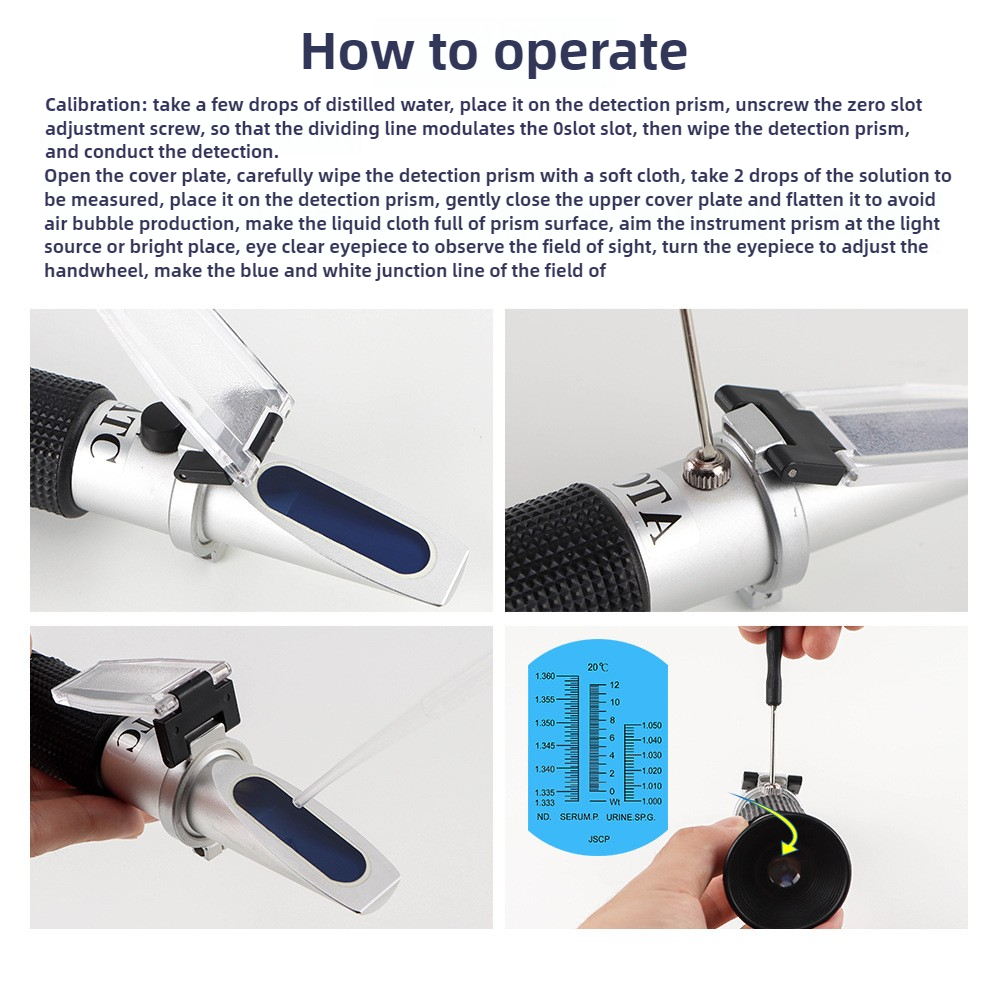 How to operate

Calibration: take a few drops of distilled water, place it on the detection prism, unscrew the zero slot adjustment screw, so that the dividing line modulates the 0slot slot, then wipe the detection prism, and conduct the detection.
Open the cover plate, carefully wipe the detection prism with a soft cloth, take 2 drops of the solution to be measured, place it on the detection prism, gently close the upper cover plate and flatten it to avoid air bubble production, make the liquid cloth full of prism surface, aim the instrument prism at the light source or bright place, eye clear eyepiece to observe the field of sight, turn the eyepiece to adjust the handwheel, make the blue and white junction line of the field of

ATC

ATC

ATC

20℃
1.360
1.355
1.350
1.345
1.340
1.335
1.333
12
10
8
6
4
2
0
Wt
1.050
1.040
1.030
1.020
1.010
1.000
ND. SERUM.P. URINE.SP.G.
JSCP