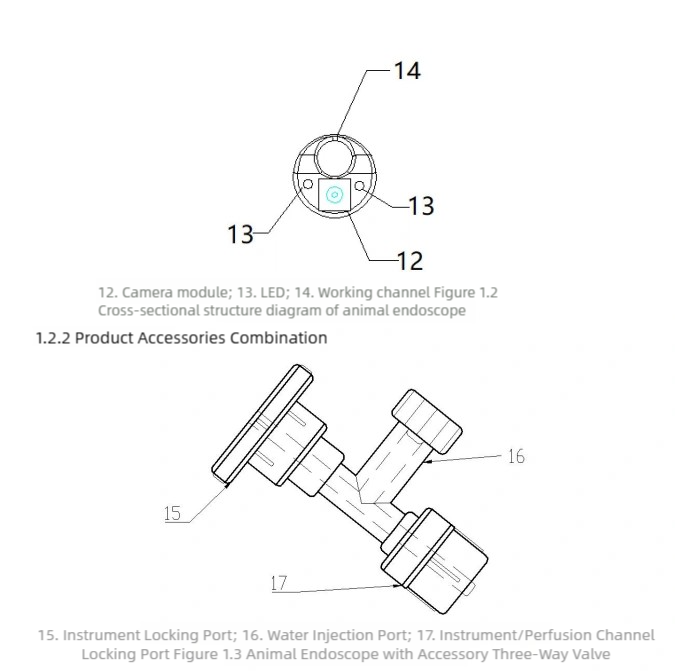 14

13

13

12

12. Camera module; 13. LED; 14. Working channel Figure 1.2 Cross-sectional structure diagram of animal endoscope

1.2.2 Product Accessories Combination

16

15

17

15. Instrument Locking Port; 16. Water Injection Port; 17. Instrument/Perfusion Channel Locking Port Figure 1.3 Animal Endoscope with Accessory Three-Way Valve