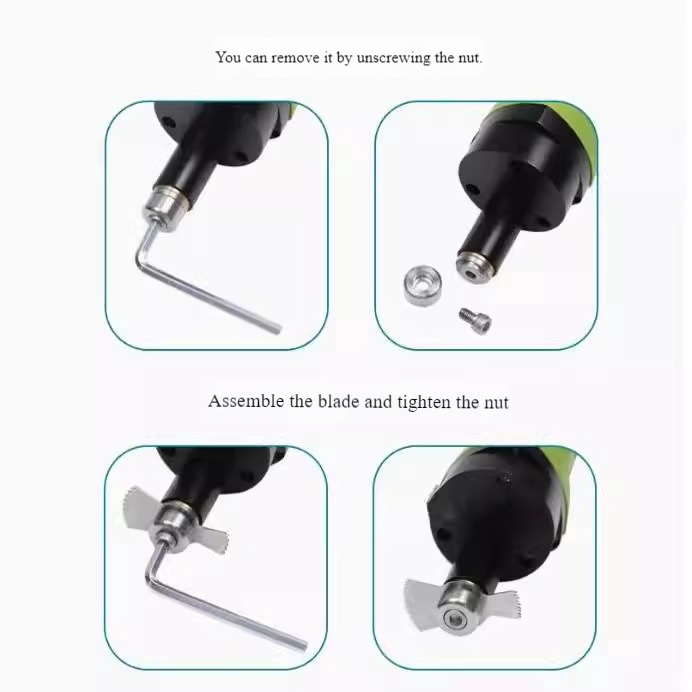 You can remove it by unscrewing the nut.

Assemble the blade and tighten the nut