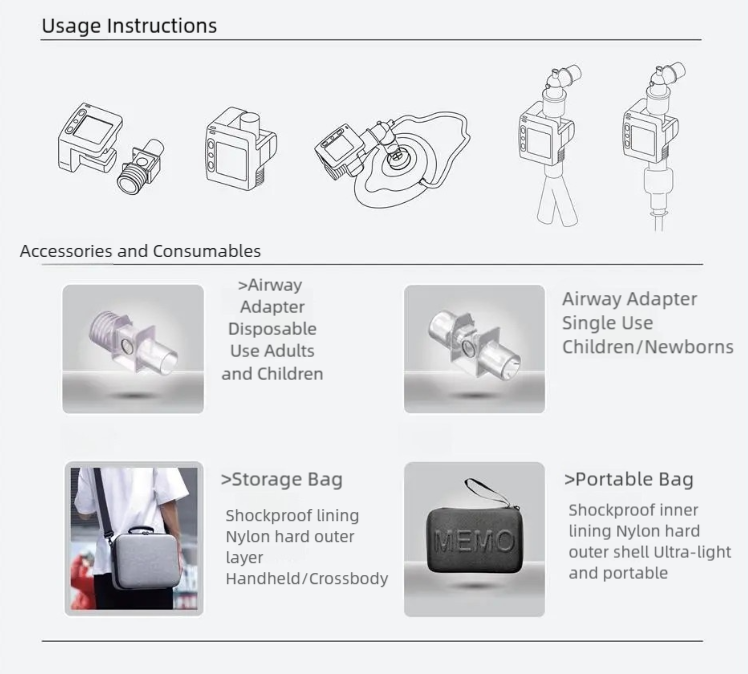 Usage Instructions

Accessories and Consumables

>Airway Adapter Disposable Use Adults and Children

Airway Adapter Single Use Children/Newborns

>Storage Bag

Shockproof lining Nylon hard outer layer Handheld/Crossbody

MEMO

>Portable Bag

Shockproof inner lining Nylon hard outer shell Ultra-light and portable